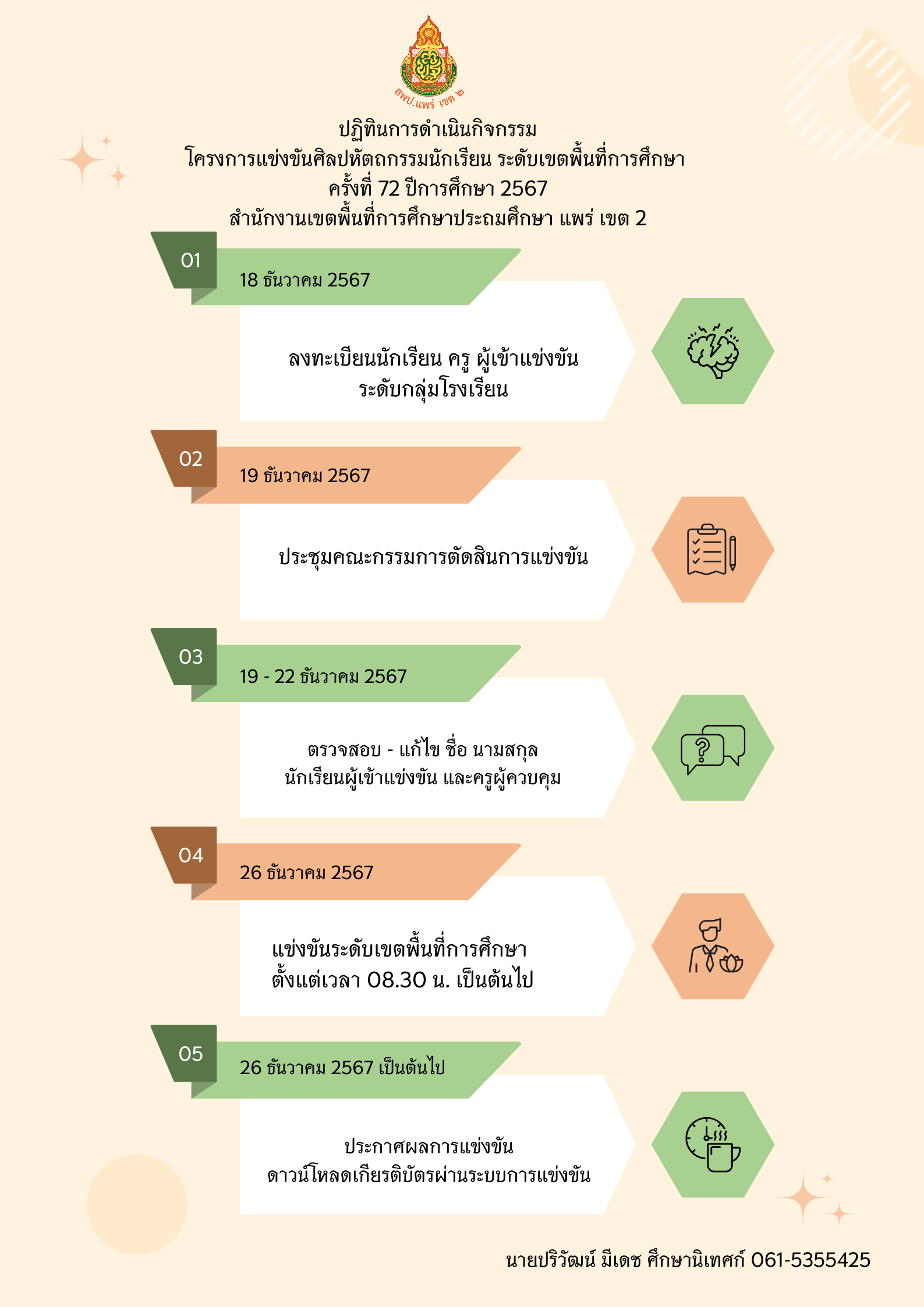 สพป.แพร่ เขต ๒

ปฏิทินการดำเนินกิจกรรม
โครงการแข่งขันศิลปหัตถกรรมนักเรียน ระดับเขตพื้นที่การศึกษา
ครั้งที่ 72 ปีการศึกษา 2567
สำนักงานเขตพื้นที่การศึกษาประถมศึกษา แพร่ เขต 2

01
18 ธันวาคม 2567

ลงทะเบียนนักเรียน ครู ผู้เข้าแข่งขัน ระดับกลุ่มโรงเรียน

02
19 ธันวาคม 2567

ประชุมคณะกรรมการตัดสินการแข่งขัน

03
19 - 22 ธันวาคม 2567

ตรวจสอบ - แก้ไข ชื่อ นามสกุล นักเรียนผู้เข้าแข่งขัน และครูผู้ควบคุม

04
26 ธันวาคม 2567

แข่งขันระดับเขตพื้นที่การศึกษา ตั้งแต่เวลา 08.30 น. เป็นต้นไป

05
26 ธันวาคม 2567 เป็นต้นไป

ประกาศผลการแข่งขัน ดาวน์โหลดเกียรติบัตรผ่านระบบการแข่งขัน

นายปริวัฒน์ มีเดช ศึกษานิเทศก์ 061-5355425